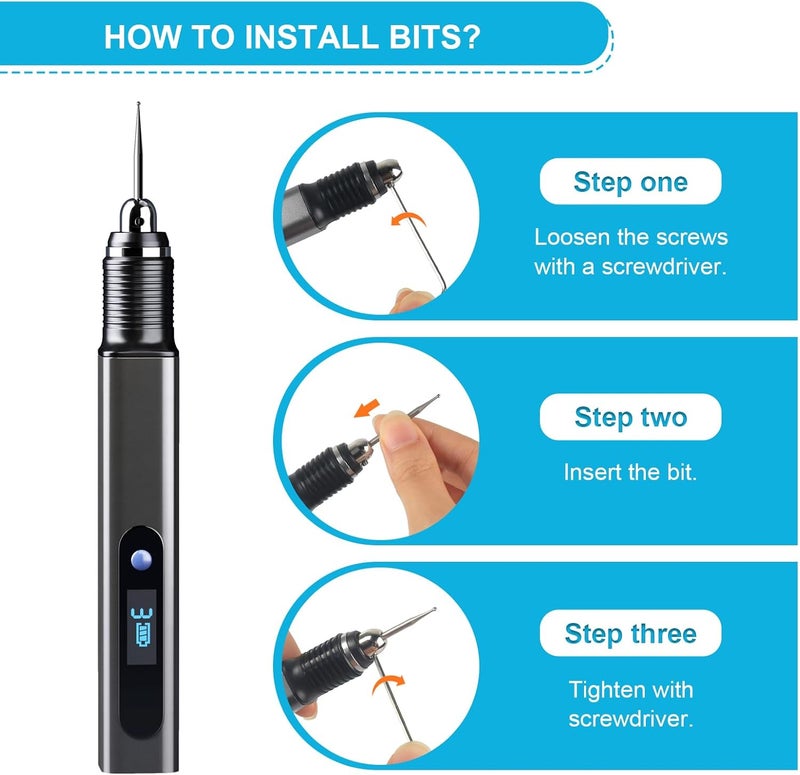 HOW TO INSTALL BITS?

3

Step one

Loosen the screws with a screwdriver.

Step two

Insert the bit.

Step three

Tighten with screwdriver.